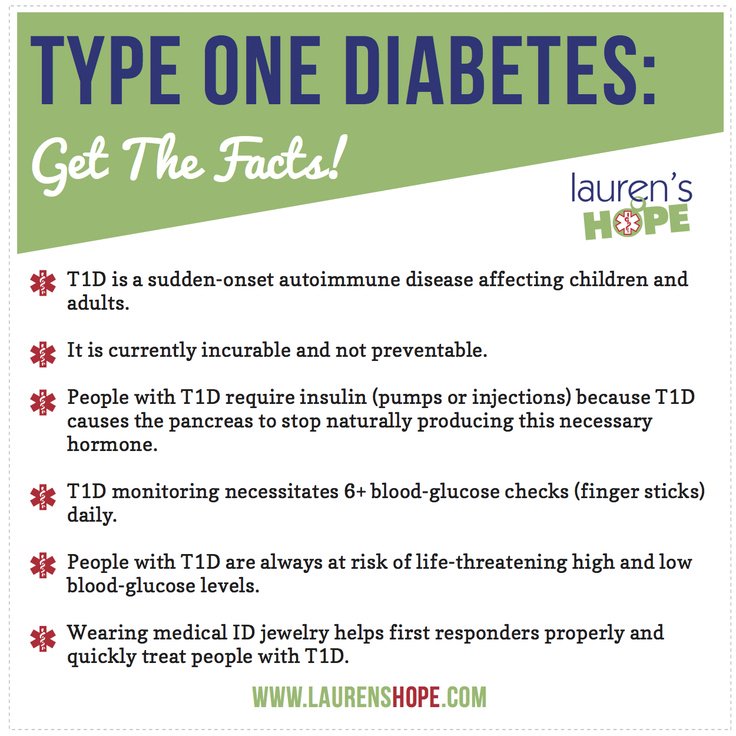 TYPE ONE DIABETES:

Get The Facts!

lauren's HOPE

T1D is a sudden-onset autoimmune disease affecting children and adults.

It is currently incurable and not preventable.

People with T1D require insulin (pumps or injections) because T1D causes the pancreas to stop naturally producing this necessary hormone.

T1D monitoring necessitates 6+ blood-glucose checks (finger sticks) daily.

People with T1D are always at risk of life-threatening high and low blood-glucose levels.

Wearing medical ID jewelry helps first responders properly and quickly treat people with T1D.

WWW.LAURENSHOPE.COM